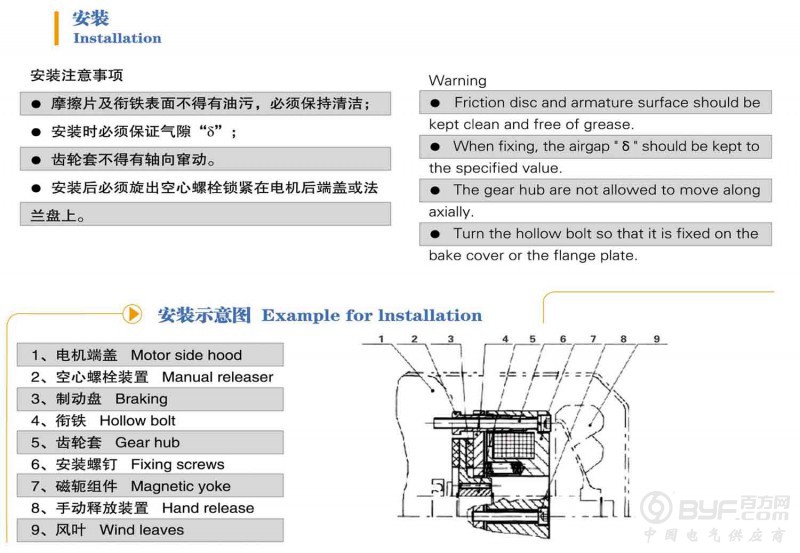 安装
Installation

安装注意事项

● 摩擦片及衔铁表面不得有油污，必须保持清洁；

● 安装时必须保证气隙“δ”；

● 齿轮套不得有轴向窜动。

● 安装后必须旋出空心螺栓锁紧在电机后端盖或法兰盘上。

Warning

● Friction disc and armature surface should be kept clean and free of grease.

● When fixing, the airgap "δ" should be kept to the specified value.

● The gear hub are not allowed to move along axially.

● Turn the hollow bolt so that it is fixed on the bake cover or the flange plate.

安装示意图 Example for Installation

1、电机端盖 Motor side hood
2、空心螺栓装置 Manual releaser
3、制动盘 Braking
4、衔铁 Hollow bolt
5、齿轮套 Gear hub
6、安装螺钉 Fixing screws
7、磁轭组件 Magnetic yoke
8、手动释放装置 Hand release
9、风叶 Wind leaves

1 2 3 4 5 6 7 8 9

BYF 百方网
中国电气供应商